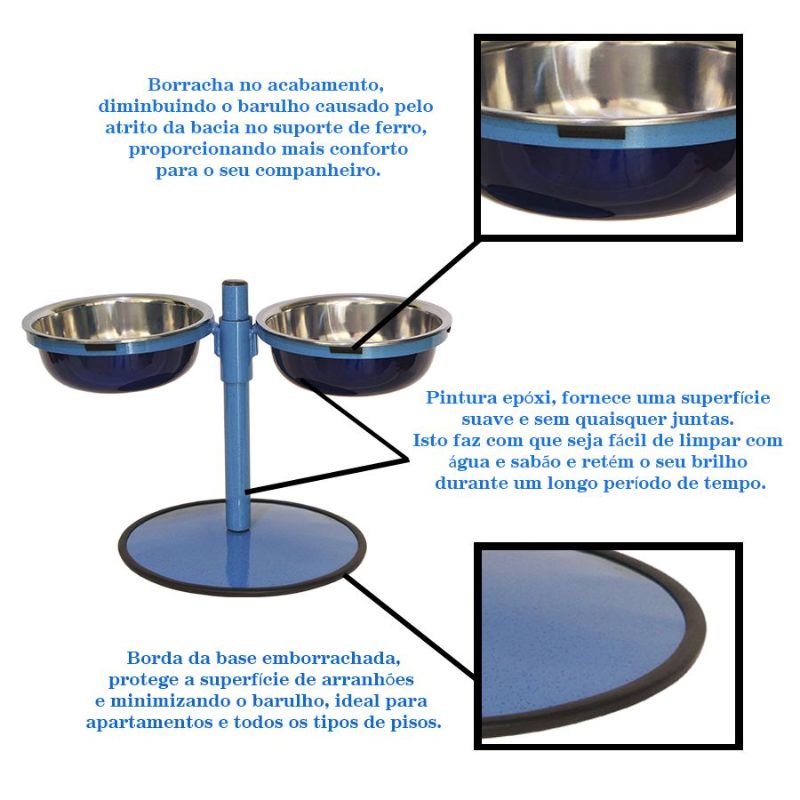 Borracha no acabamento, diminbuindo o barulho causado pelo atrito da bacia no suporte de ferro, proporcionando mais conforto para o seu companheiro.

Pintura epóxi, fornece uma superfície suave e sem quaisquer juntas. Isto faz com que seja fácil de limpar com água e sabão e retém o seu brilho durante um longo período de tempo.

Borda da base emborrachada, protege a superfície de arranhões e minimizando o barulho, ideal para apartamentos e todos os tipos de pisos.